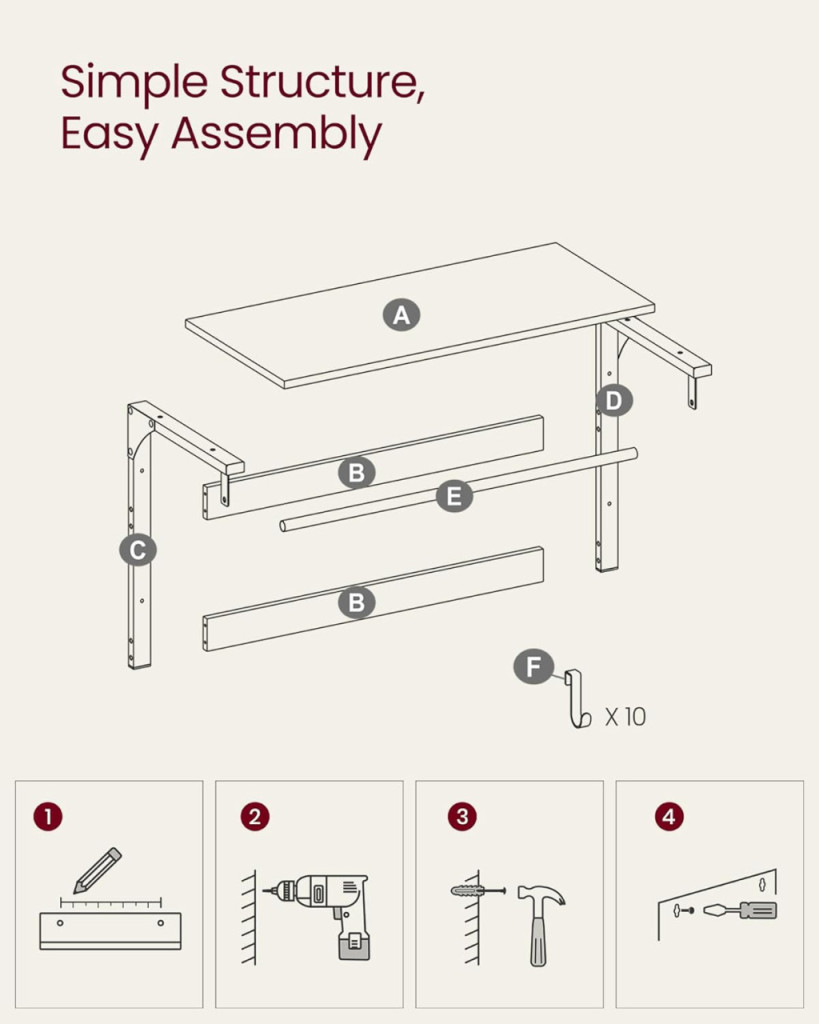 Simple Structure, Easy Assembly

A

D

B

E

C

B

F

X 10

1

2

3

4