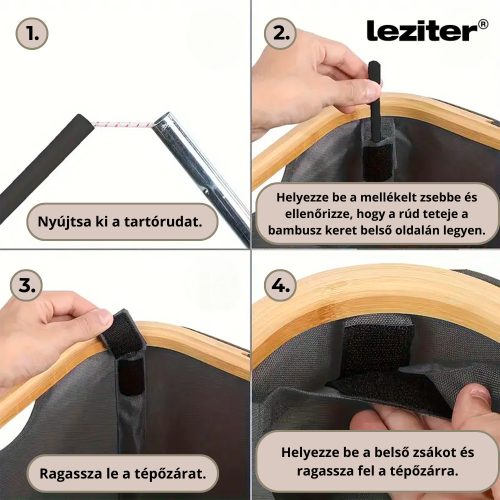 1.

Nyújtsa ki a tartórudat.

2.

leziter®

Helyezze be a mellékelt zsebbe és ellenőrizze, hogy a rúd teteje a bambusz keret belső oldalán legyen.

3.

Ragassza le a tépőzárat.

4.

Helyezze be a belső zsákot és ragassza fel a tépőzárra.