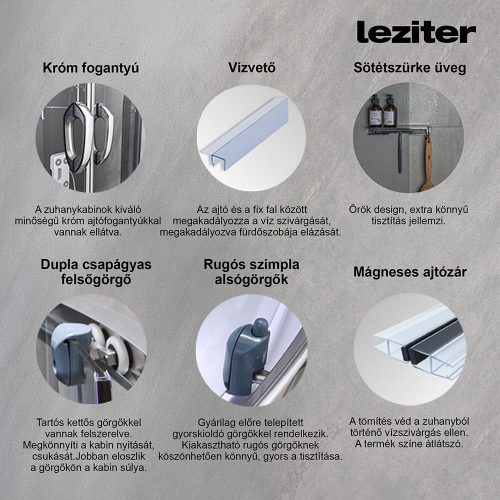 leziter

Króm fogantyú

A zuhanykabinok kiváló minőségű króm ajtófogantyúkkal vannak ellátva.

Vízvető

Az ajtó és a fix fal között megakadályozza a víz szivárgását, megakadályozva fürdőszobája elázását.

Sötétszürke üveg

Örök design, extra könnyű tisztítás jellemzi.

Dupla csapágyas felsőgörgő

Tartós kettős görgőkkel vannak felszerelve. Megkönnyíti a kabin nyitását, csukását.Jobban eloszlik a görgőkön a kabin súlya.

Rugós szimpla alsógörgők

Gyárilag előre telepített gyorskioldó görgőkkel rendelkezik. Kiakasztható rugós görgőknek köszönhetően könnyű, gyors a tisztítása.

Mágneses ajtózár

A tömítés véd a zuhanyból történő vízszivárgás ellen. A termék színe átlátszó.